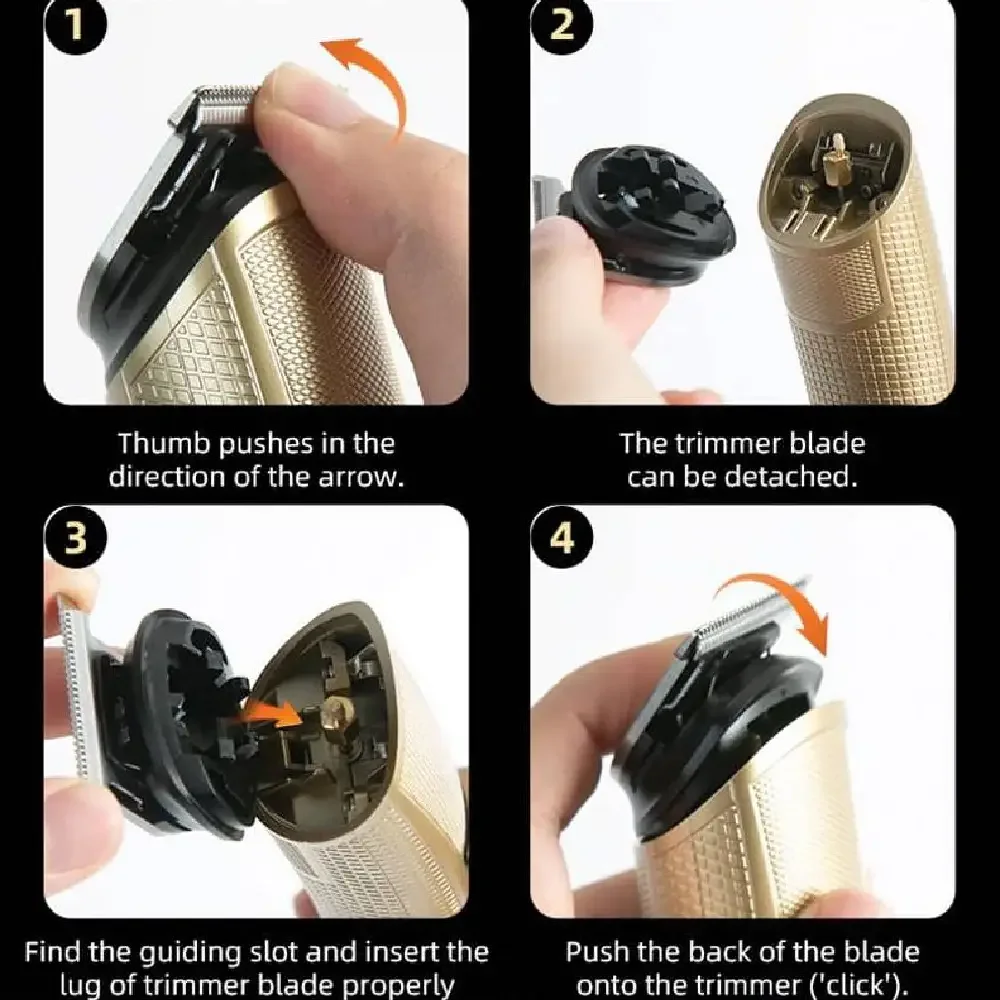 1

Thumb pushes in the direction of the arrow.

2

The trimmer blade can be detached.

3

Find the guiding slot and insert the lug of trimmer blade properly

4

Push the back of the blade onto the trimmer ('click').